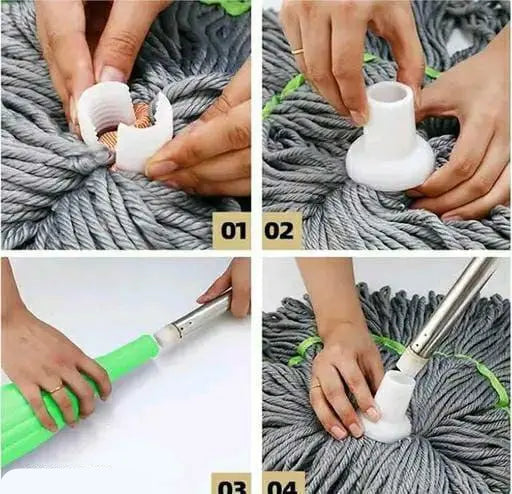 01
02
03
04